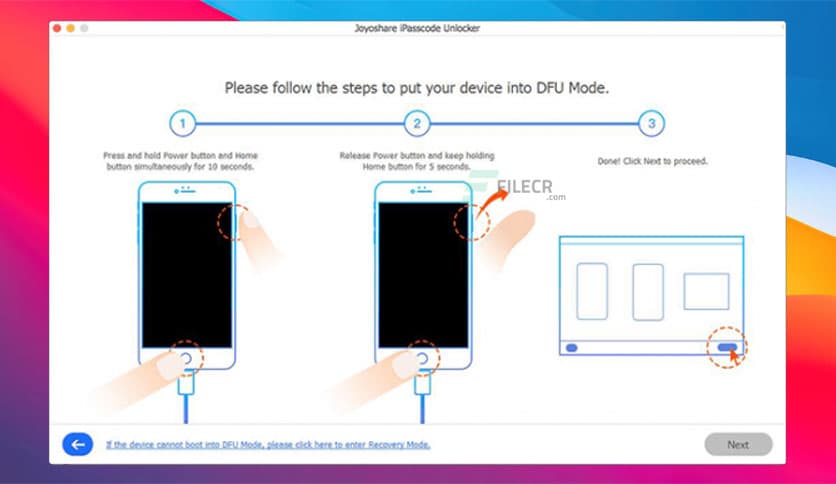 Joyoshare iPasscode Unlocker

Please follow the steps to put your device into DFU Mode.

1

2

3

Press and hold Power button and Home button simultaneously for 10 seconds.

Release Power button and keep holding Home button for 5 seconds.

Done! Click Next to proceed.

FILECR
.com

If the device cannot boot into DFU Mode, please click here to enter Recovery Mode.

Next